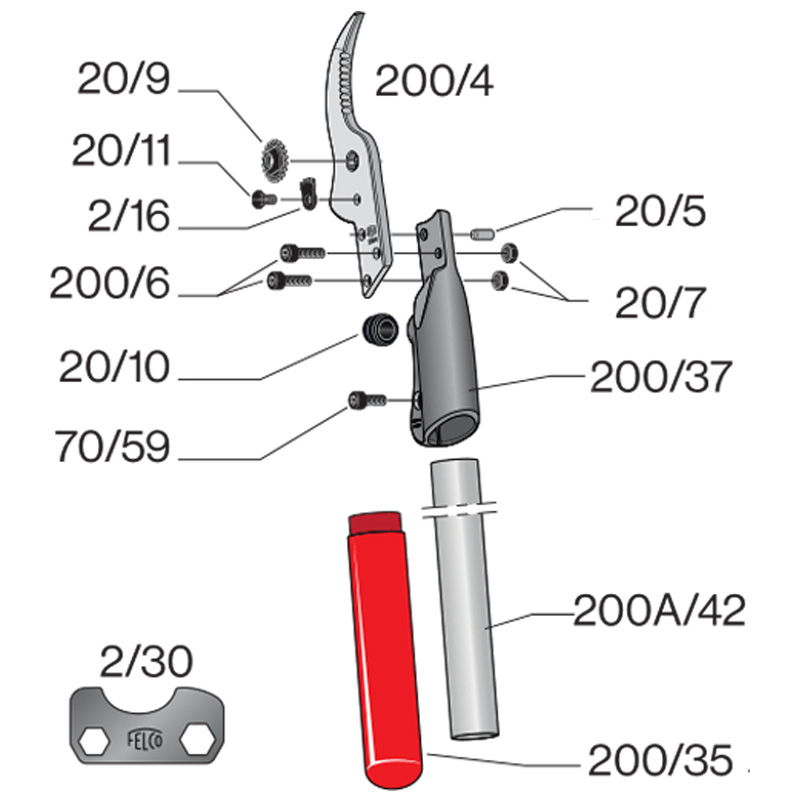 20/9
200/4
20/11
2/16
20/5
200/6
20/7
20/10
200/37
70/59
200A/42
2/30
FELCO
200/35