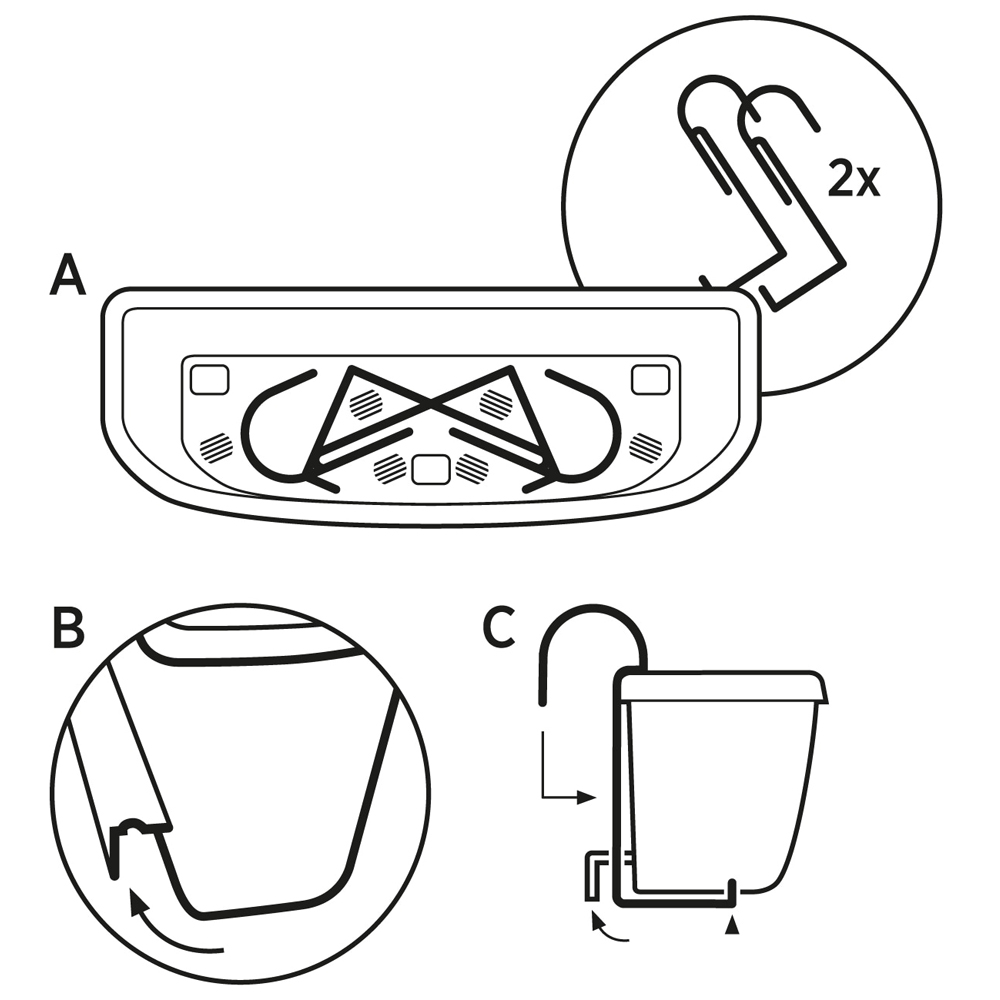 A

2x

B

C