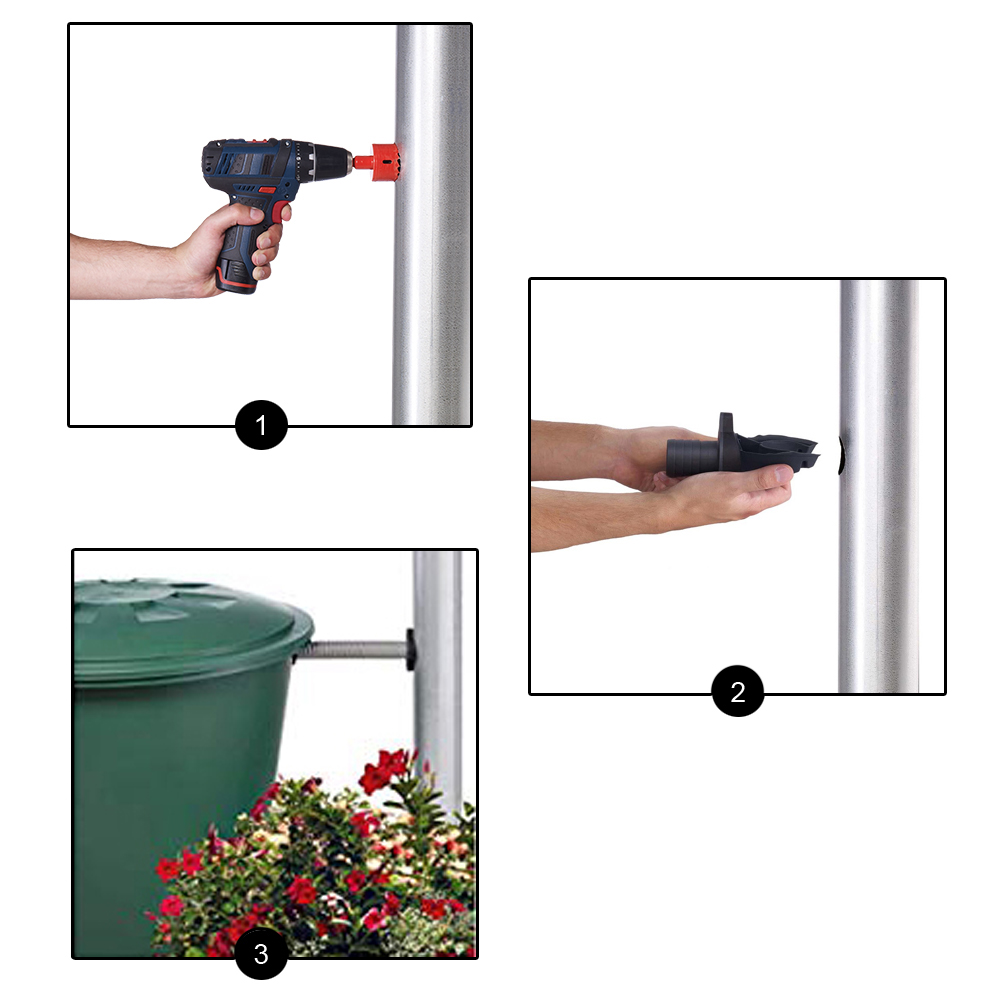 1

2

3